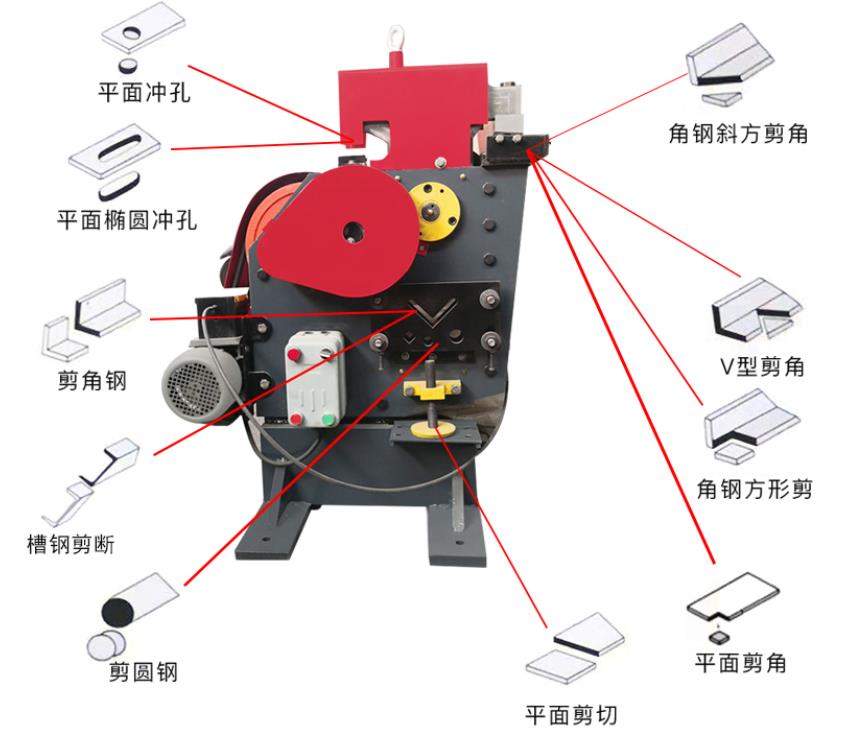 平面冲孔

平面椭圆冲孔

剪角钢

槽钢剪断

剪圆钢

平面剪切

角钢斜方剪角

V型剪角

角钢方形剪

平面剪角